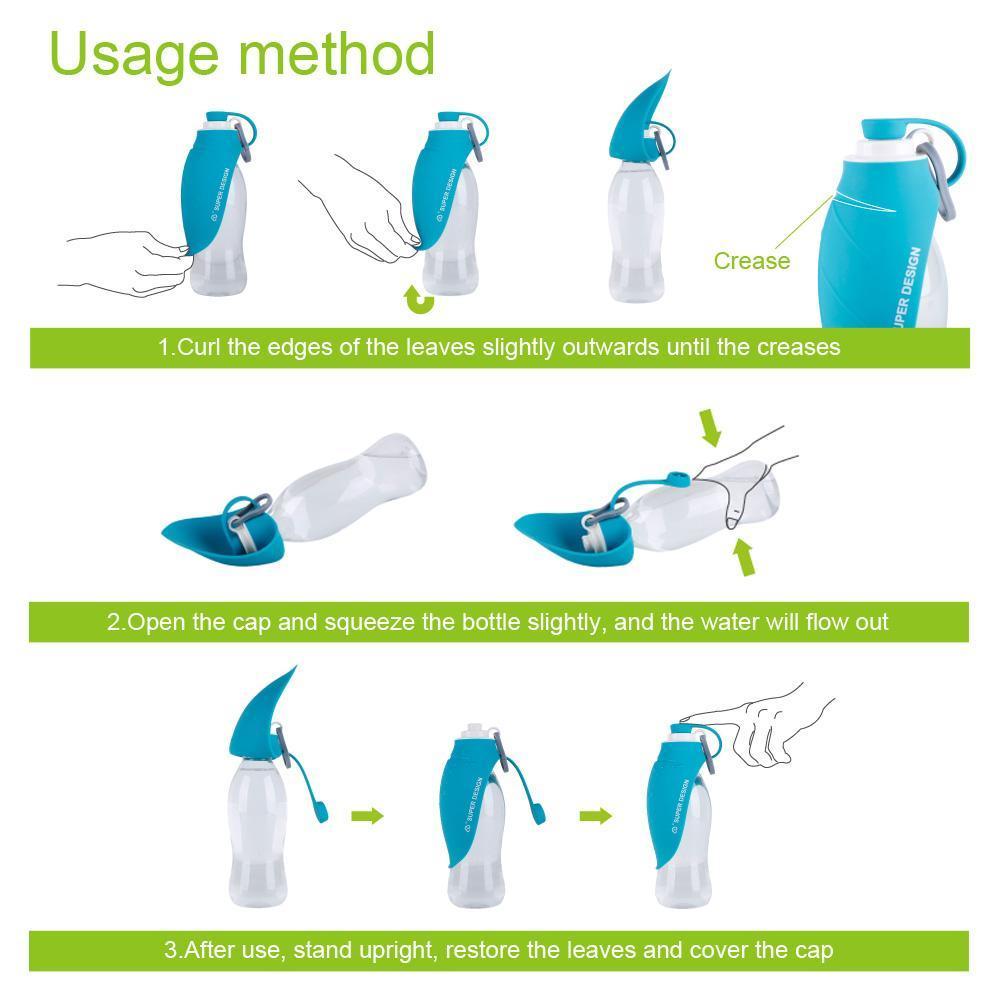 Usage method

SUPER DESIGN

SUPER DESIGN

Crease

SUPER DESIGN

1.Curl the edges of the leaves slightly outwards until the creases

2.Open the cap and squeeze the bottle slightly, and the water will flow out

SUPER DESIGN

SUPER DESIGN

3.After use, stand upright, restore the leaves and cover the cap