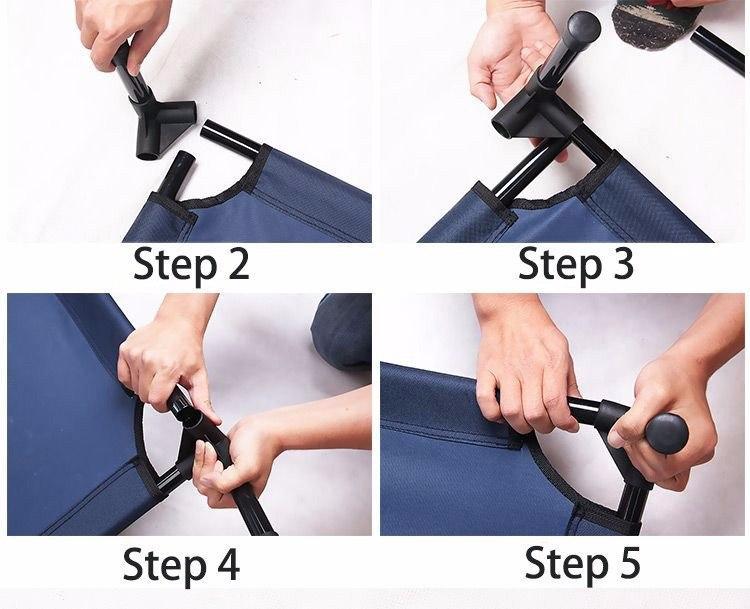 Step 2

Step 3

Step 4

Step 5