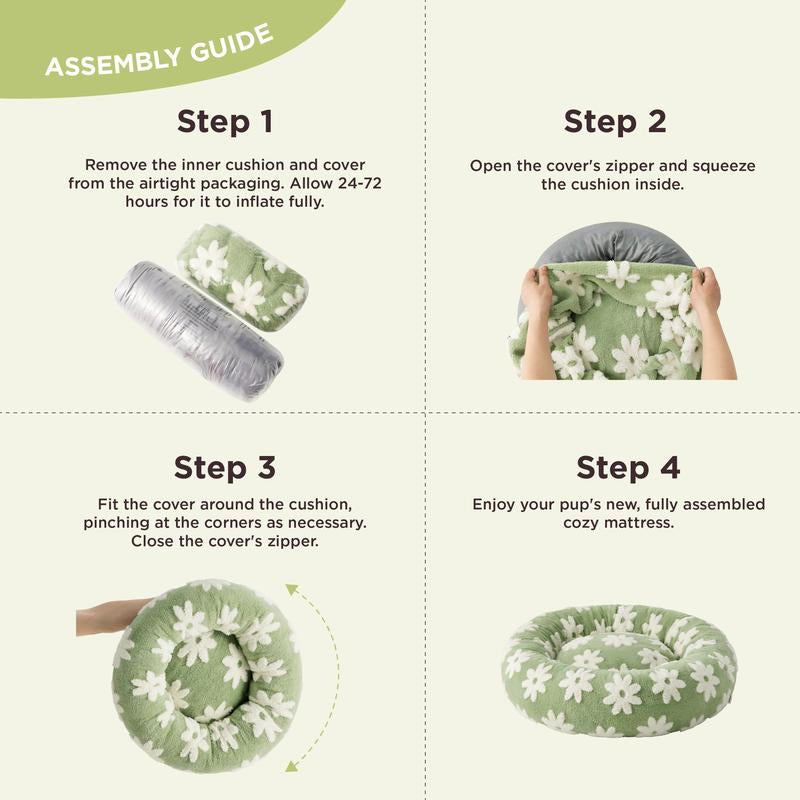 ASSEMBLY GUIDE

Step 1

Remove the inner cushion and cover from the airtight packaging. Allow 24-72 hours for it to inflate fully.

Step 2

Open the cover's zipper and squeeze the cushion inside.

Step 3

Fit the cover around the cushion, pinching at the corners as necessary. Close the cover's zipper.

Step 4

Enjoy your pup's new, fully assembled cozy mattress.