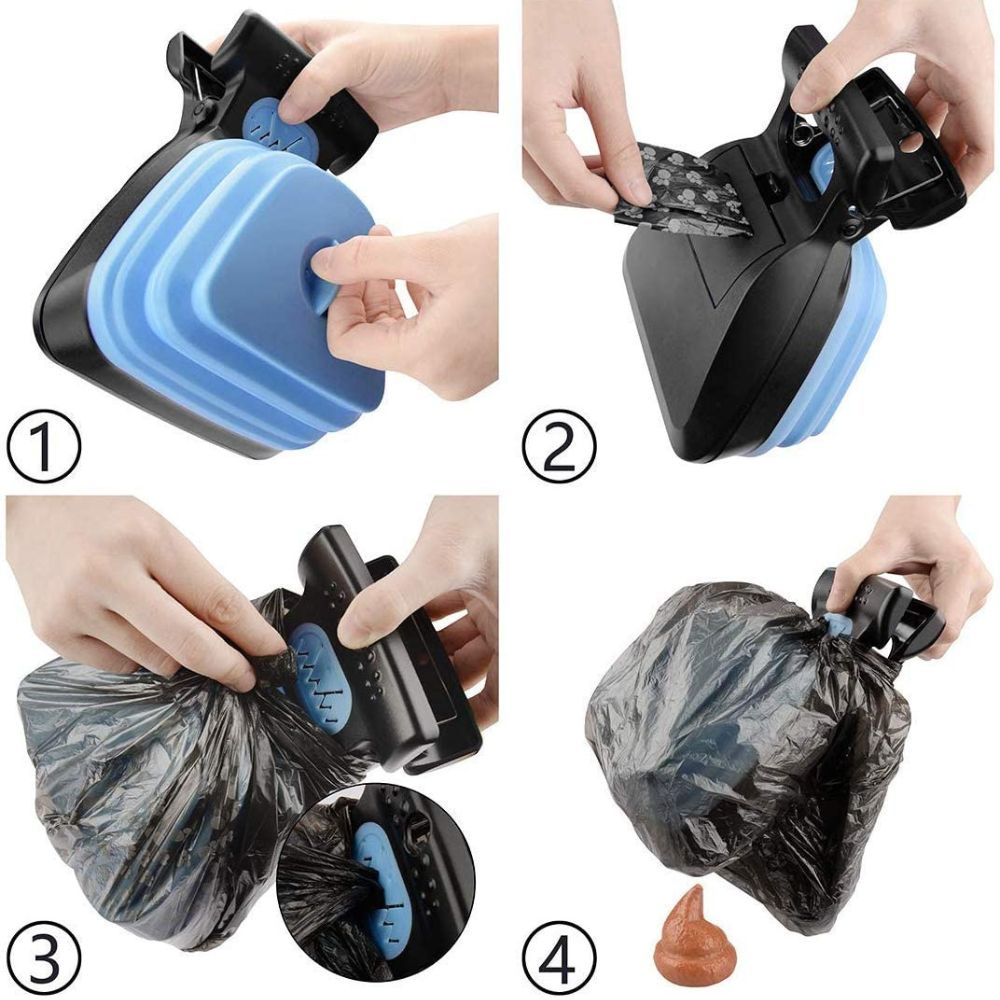 ①

②

③

④