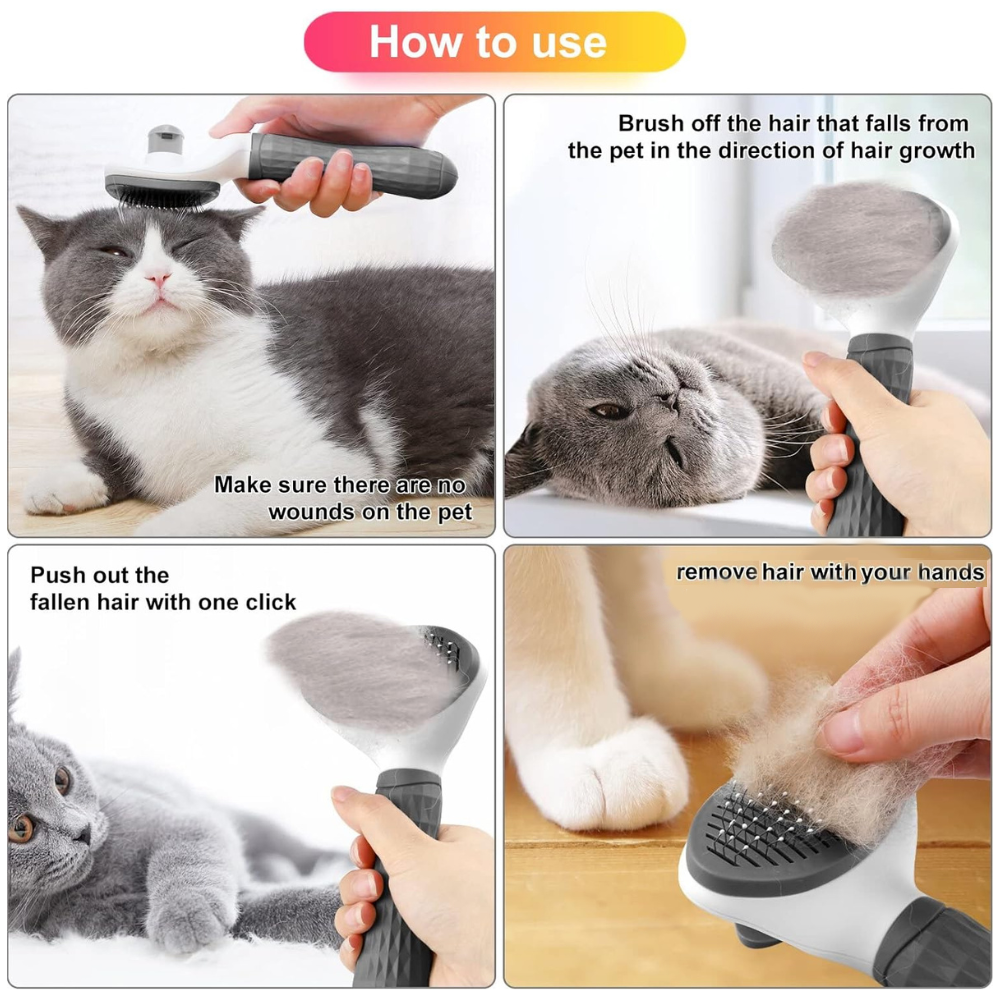 How to use

Make sure there are no wounds on the pet

Brush off the hair that falls from the pet in the direction of hair growth

Push out the fallen hair with one click

remove hair with your hands