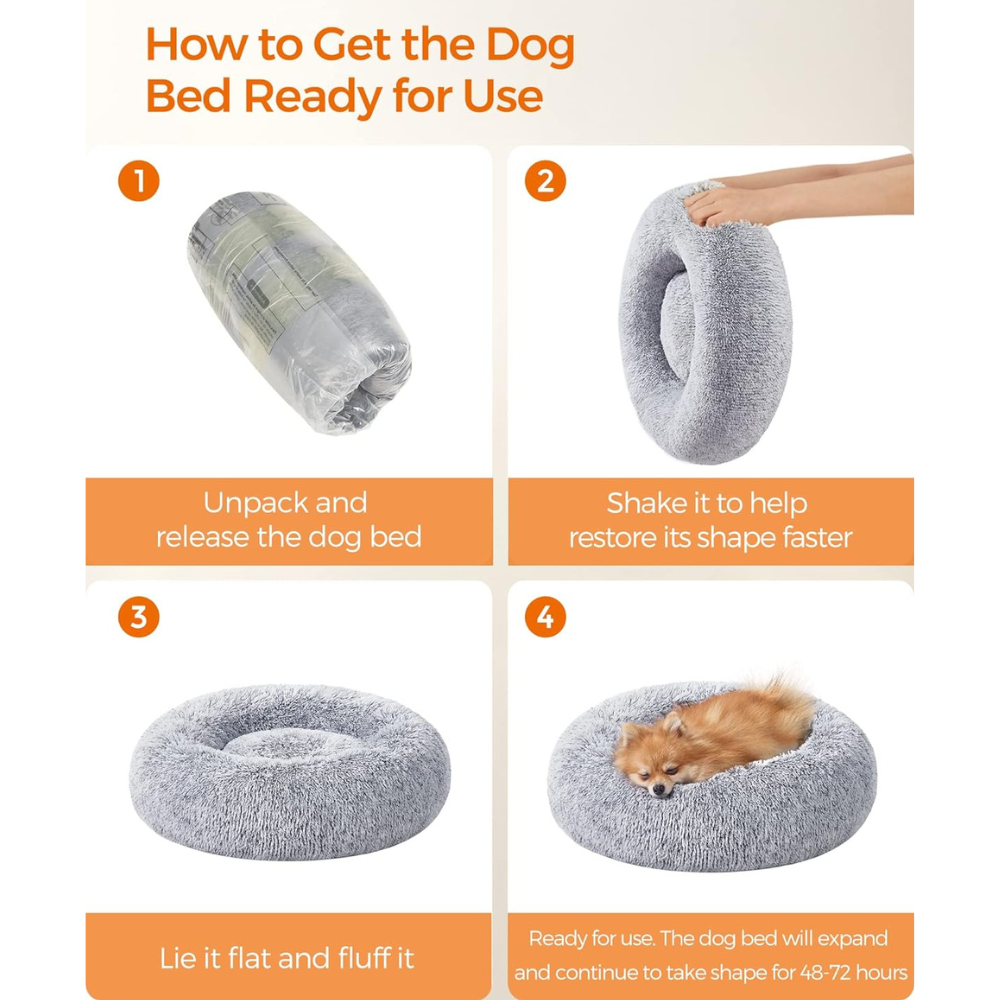 How to Get the Dog Bed Ready for Use

1

Unpack and release the dog bed

2

Shake it to help restore its shape faster

3

Lie it flat and fluff it

4

Ready for use. The dog bed will expand and continue to take shape for 48-72 hours